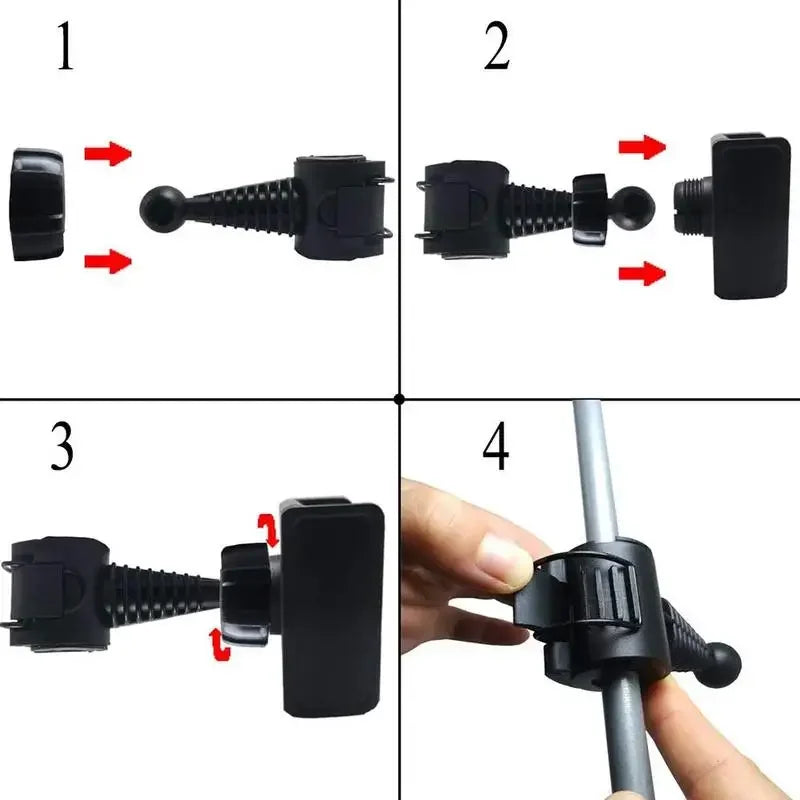 1

2

3

4